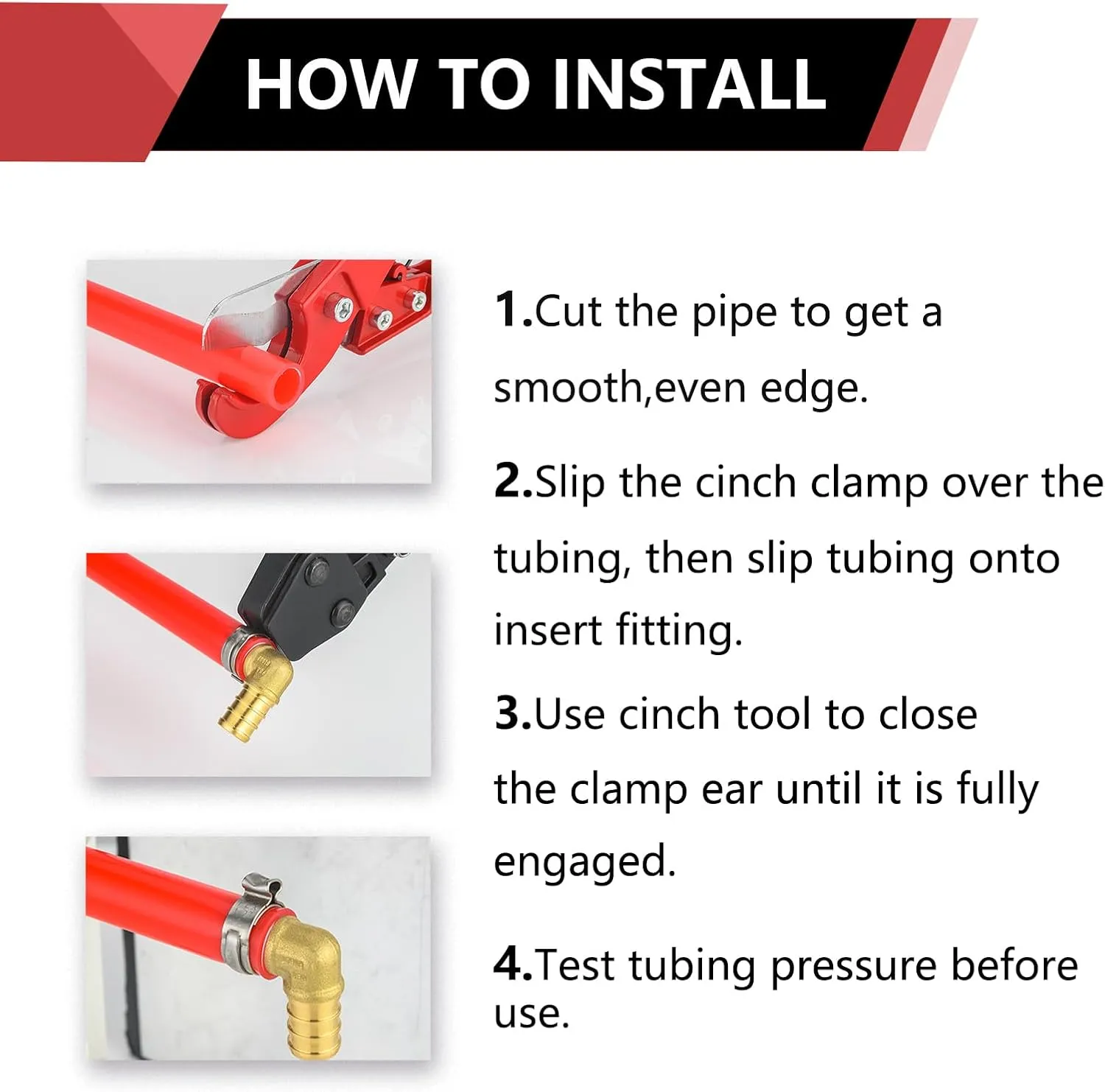 HOW TO INSTALL

1.Cut the pipe to get a smooth,even edge.

2.Slip the cinch clamp over the tubing, then slip tubing onto insert fitting.

3.Use cinch tool to close the clamp ear until it is fully engaged.

4.Test tubing pressure before use.