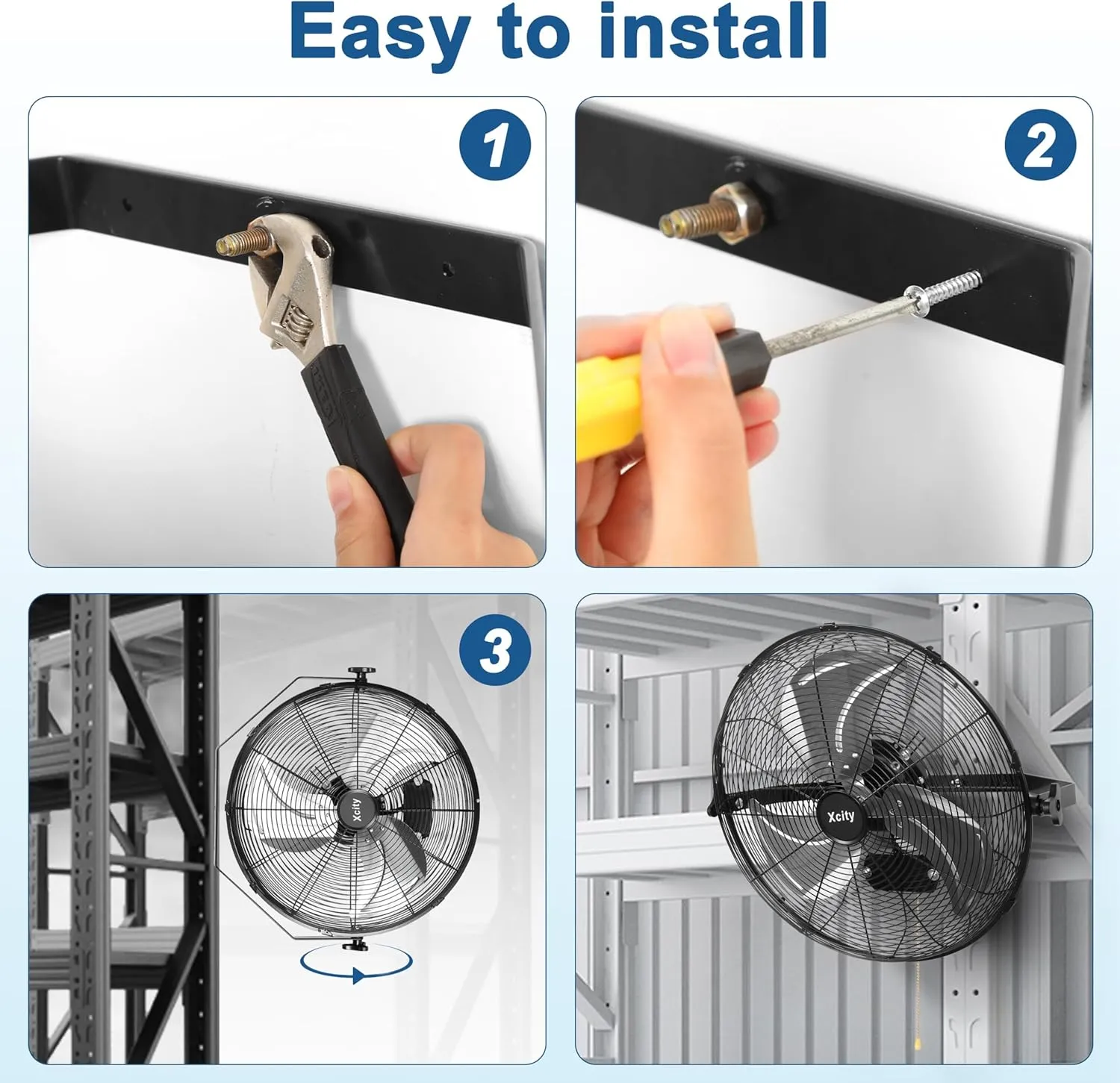 Easy to install

1

2

3

Xcity

Xcity