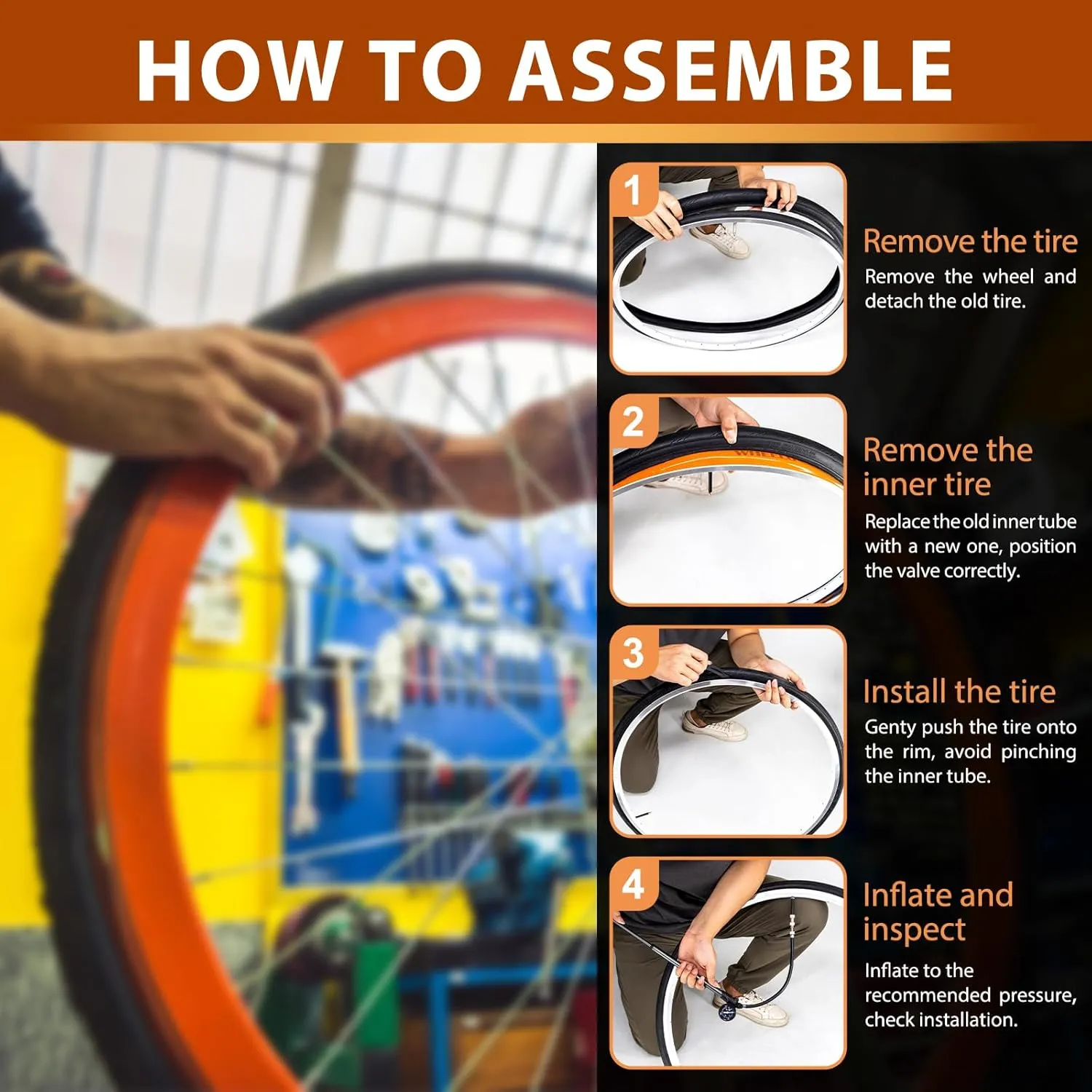 HOW TO ASSEMBLE

1

Remove the tire

Remove the wheel and detach the old tire.

2

Remove the inner tire

Replace the old inner tube with a new one, position the valve correctly.

3

Install the tire

Genty push the tire onto the rim, avoid pinching the inner tube.

4

Inflate and inspect

Inflate to the recommended pressure, check installation.