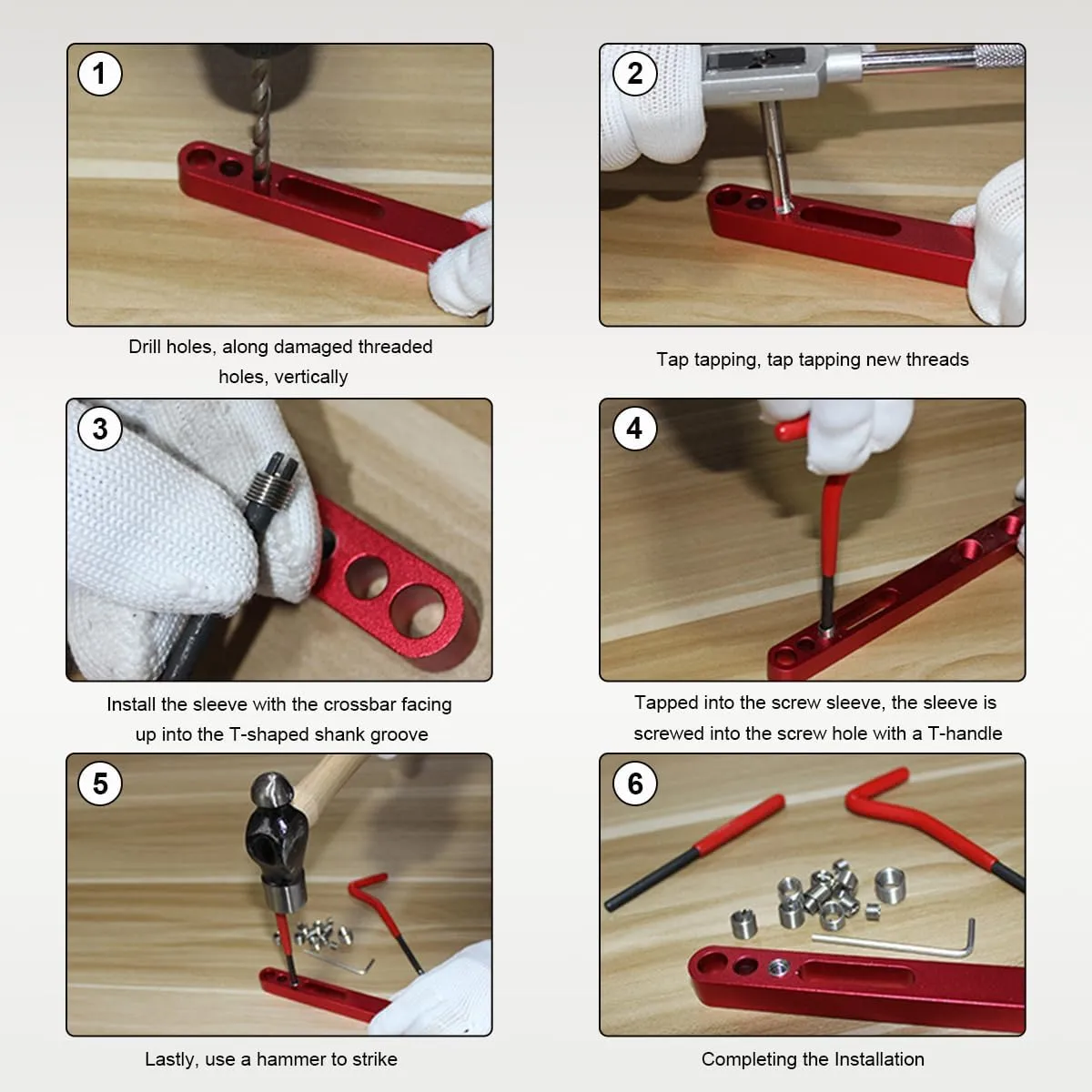 1

Drill holes, along damaged threaded holes, vertically

2

Tap tapping, tap tapping new threads

3

Install the sleeve with the crossbar facing up into the T-shaped shank groove

4

Tapped into the screw sleeve, the sleeve is screwed into the screw hole with a T-handle

5

Lastly, use a hammer to strike

6

Completing the Installation