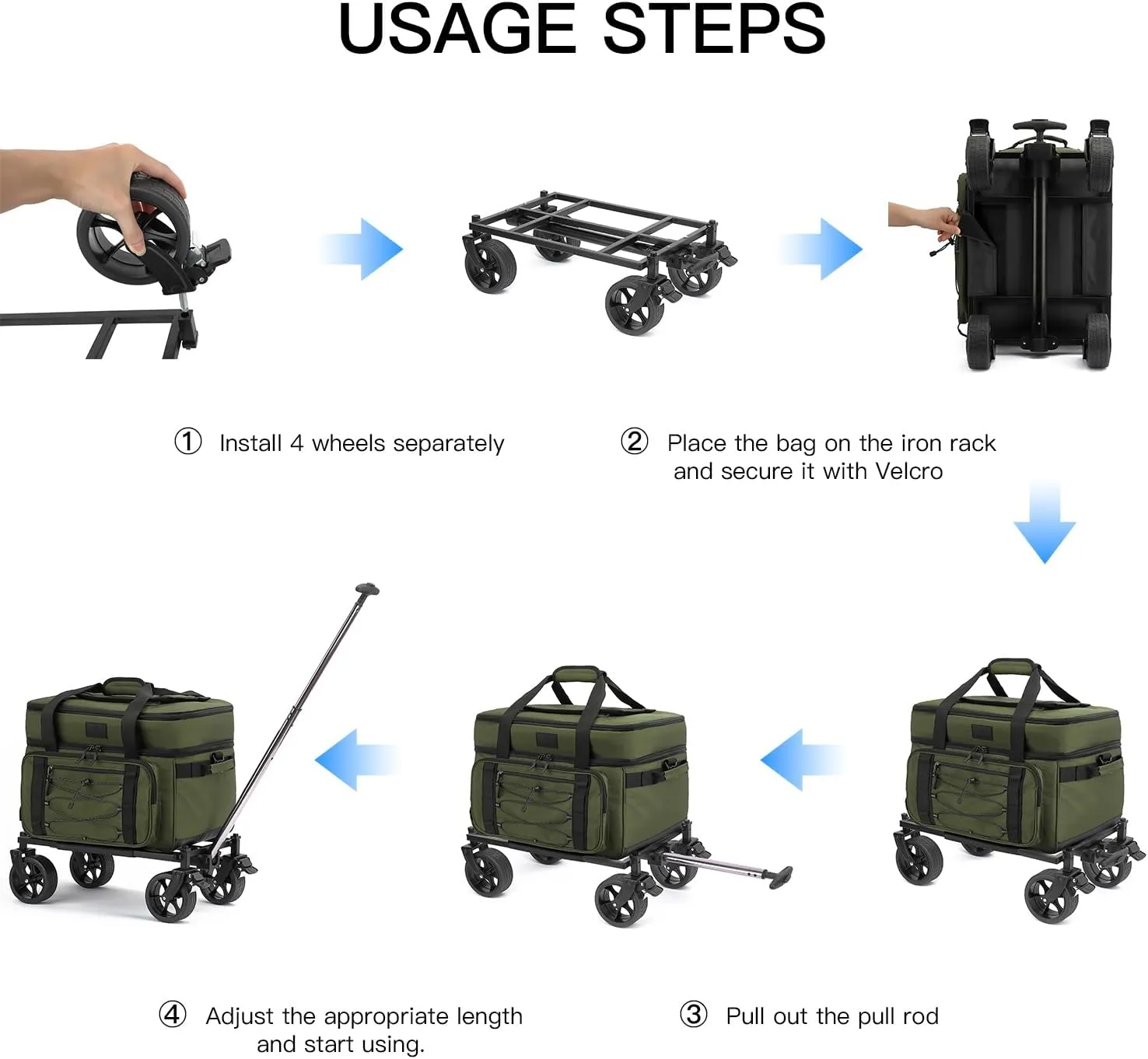 USAGE STEPS

① Install 4 wheels separately

② Place the bag on the iron rack and secure it with Velcro

④ Adjust the appropriate length and start using.

③ Pull out the pull rod