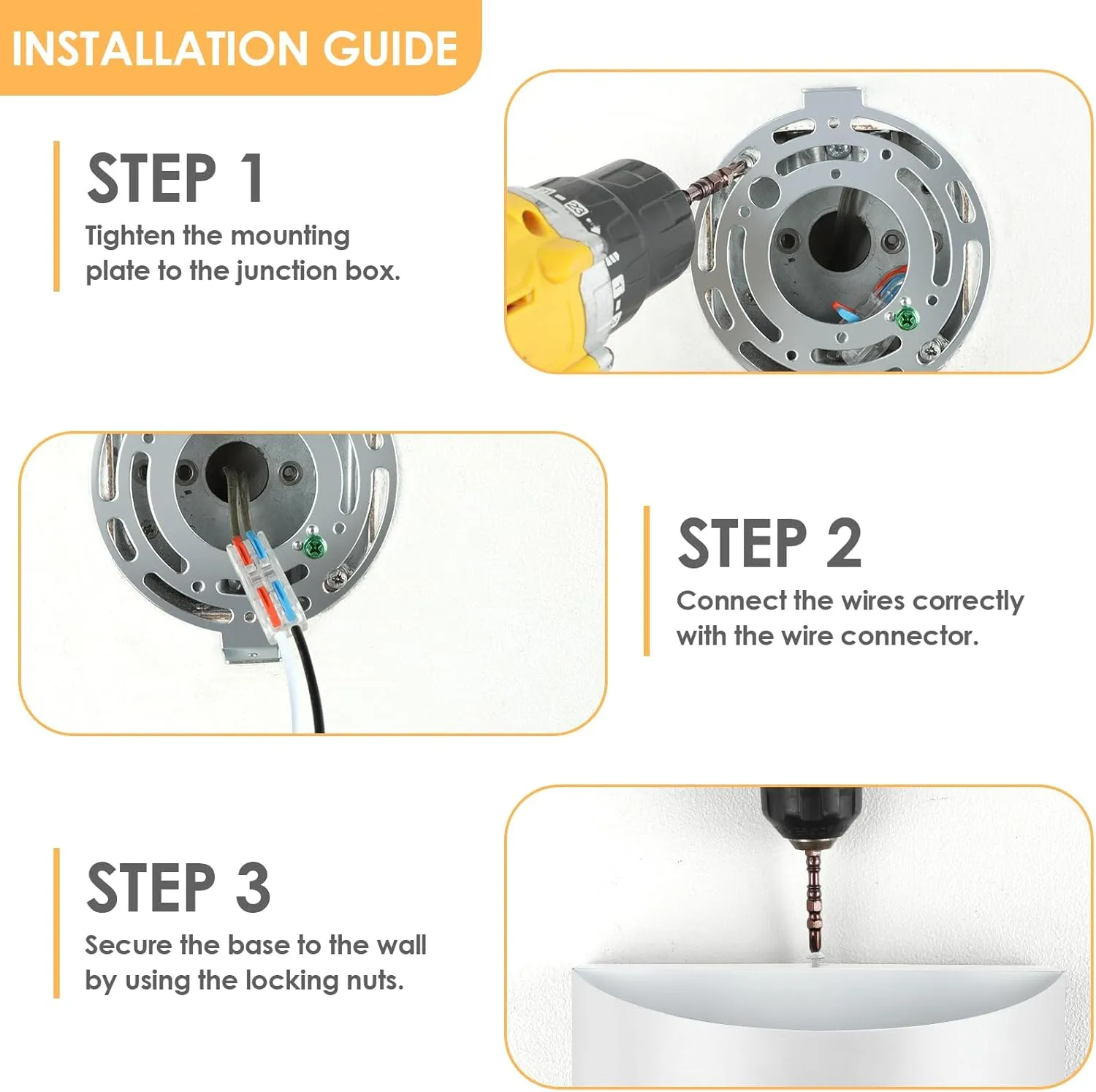 INSTALLATION GUIDE

STEP 1
Tighten the mounting plate to the junction box.

STEP 2
Connect the wires correctly with the wire connector.

STEP 3
Secure the base to the wall by using the locking nuts.