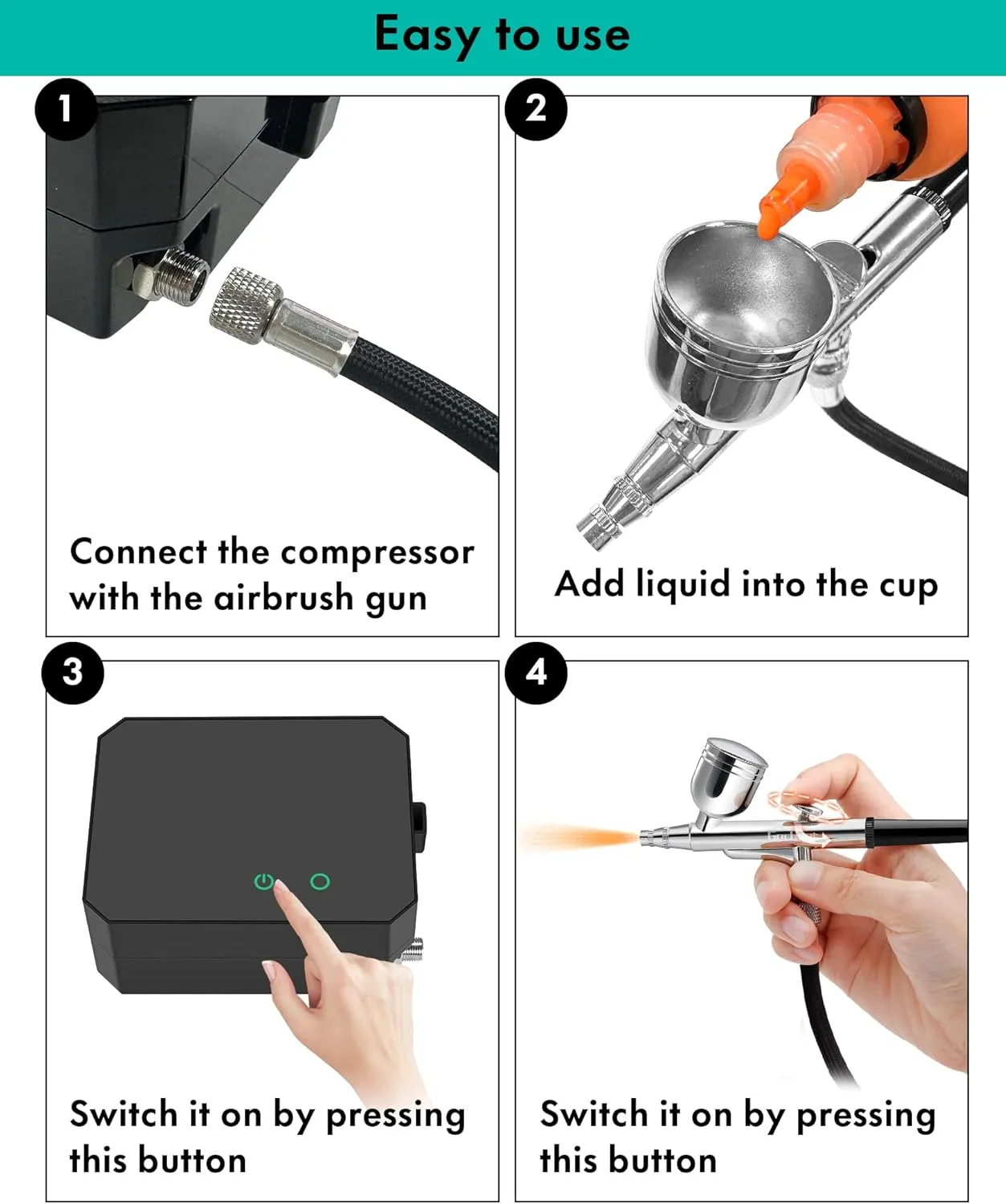 Easy to use

1

Connect the compressor with the airbrush gun

2

Add liquid into the cup

3

Switch it on by pressing this button

4

Switch it on by pressing this button