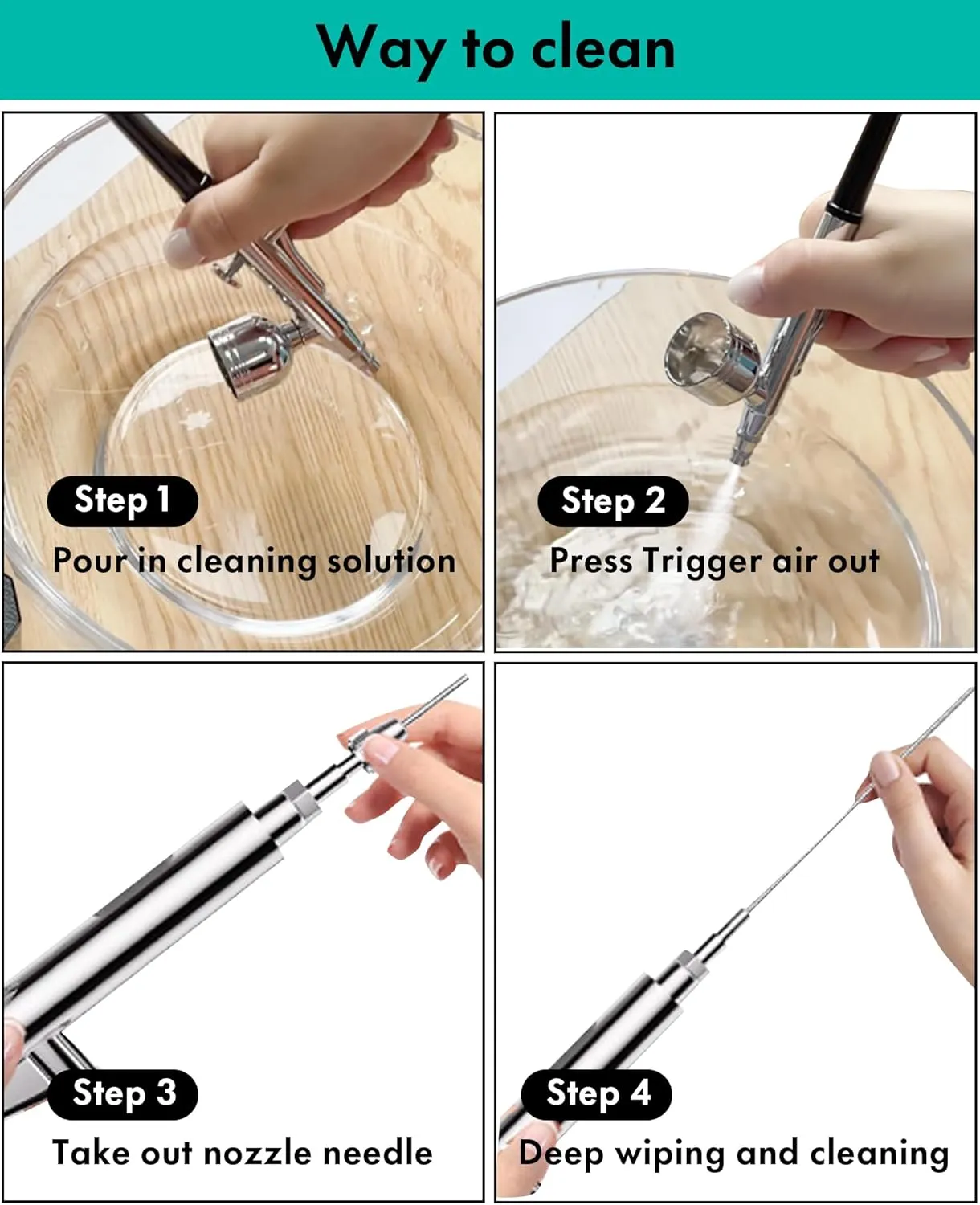 Way to clean

Step 1

Pour in cleaning solution

Step 2

Press Trigger air out

Step 3

Take out nozzle needle

Step 4

Deep wiping and cleaning