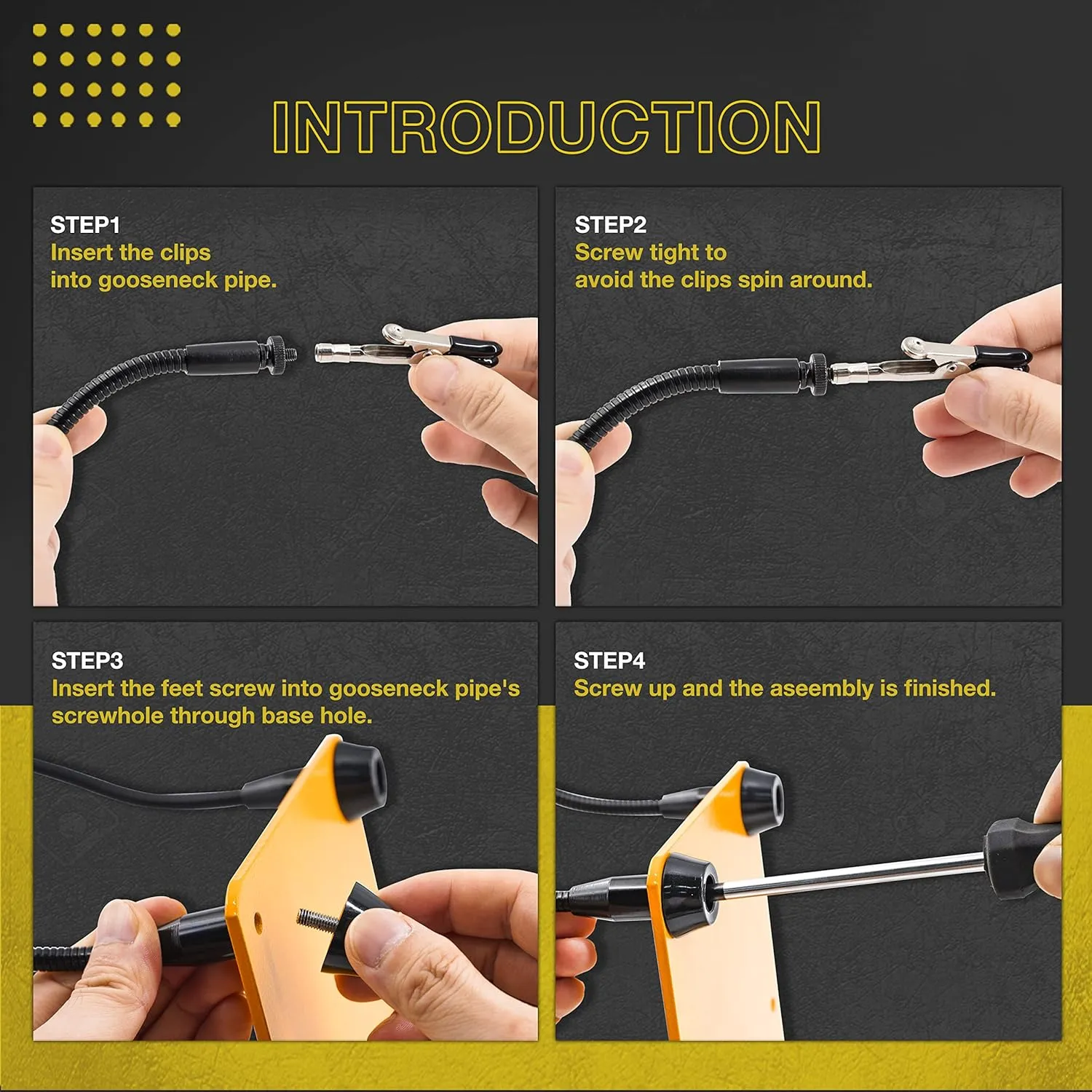 INTRODUCTION

STEP1
Insert the clips into gooseneck pipe.

STEP2
Screw tight to avoid the clips spin around.

STEP3
Insert the feet screw into gooseneck pipe's screwhole through base hole.

STEP4
Screw up and the aseembly is finished.