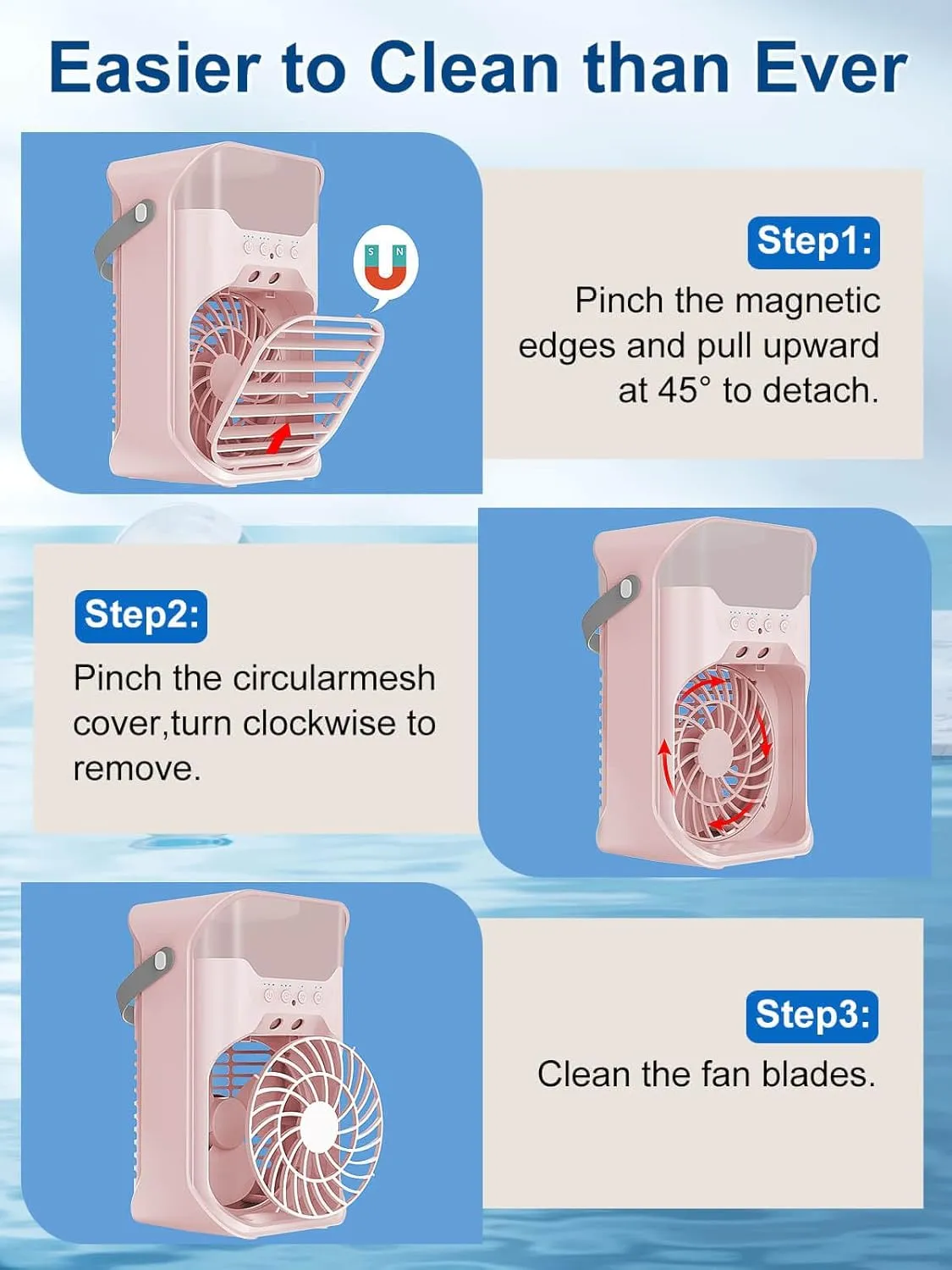 Easier to Clean than Ever

S N

Step1:

Pinch the magnetic edges and pull upward at 45° to detach.

Step2:

Pinch the circularmesh cover,turn clockwise to remove.

Step3:

Clean the fan blades.